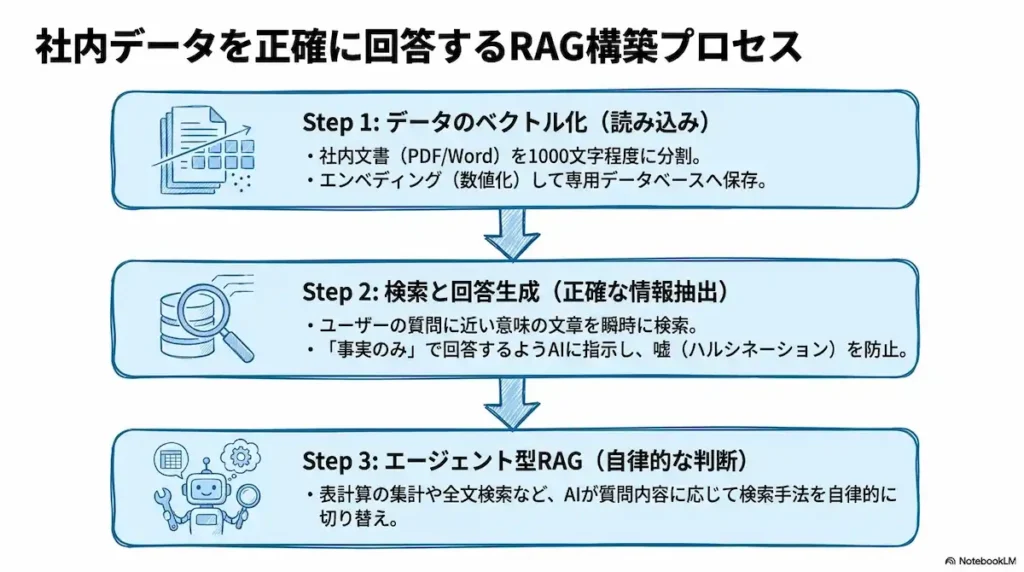 社内データを正確に回答するRAG構築プロセス

Step 1: データのベクトル化（読み込み）

・社内文書（PDF/Word）を1000文字程度に分割。
・エンベディング（数値化）して専用データベースへ保存。

Step 2: 検索と回答生成（正確な情報抽出）

・ユーザーの質問に近い意味の文章を瞬時に検索。
・「事実のみ」で回答するようAIに指示し、嘘（ハルシネーション）を防止。

Step 3: エージェント型RAG（自律的な判断）

・表計算の集計や全文検索など、AIが質問内容に応じて検索手法を自律的に切り替え。

NotebookLM